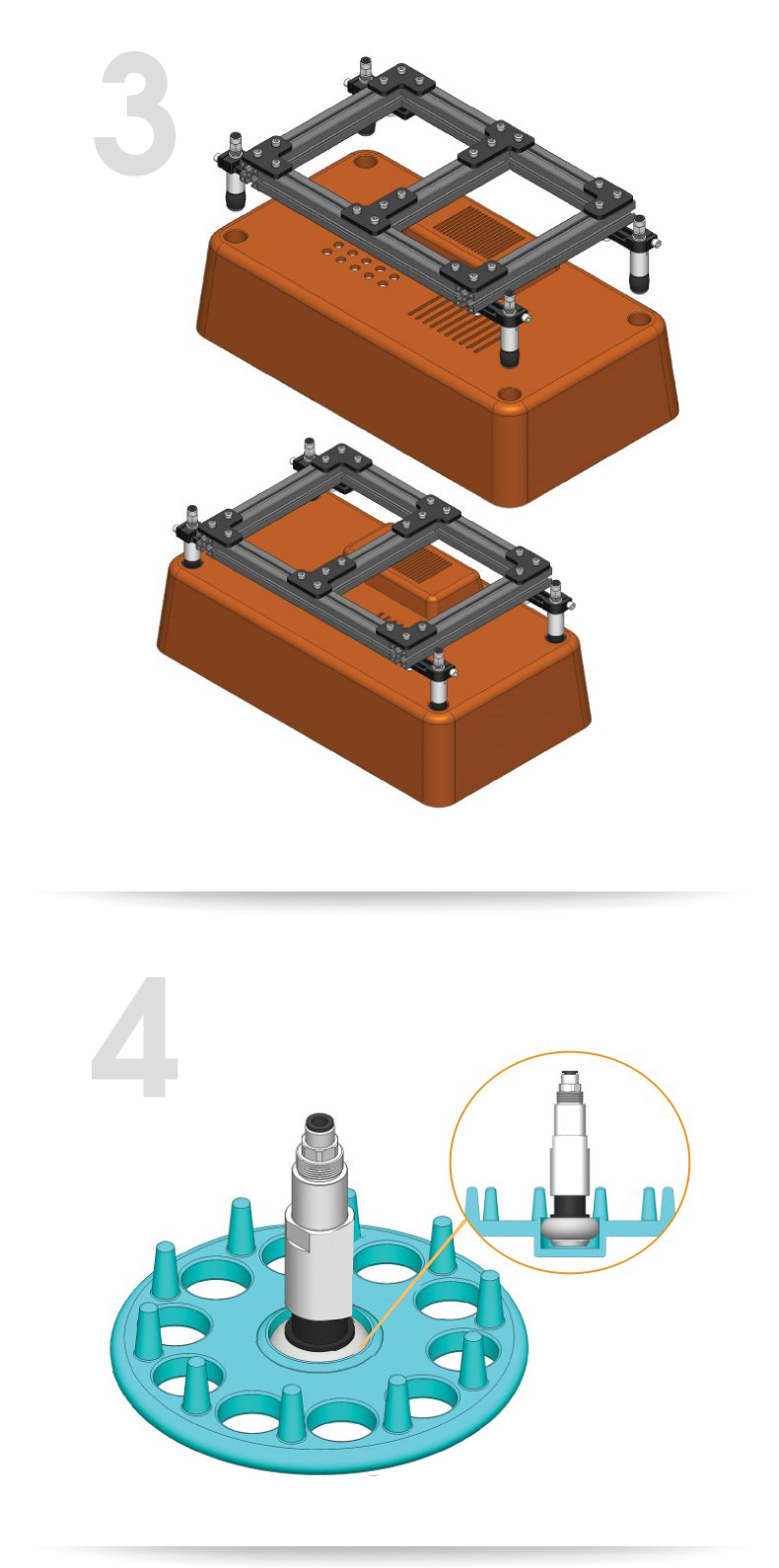 3

4